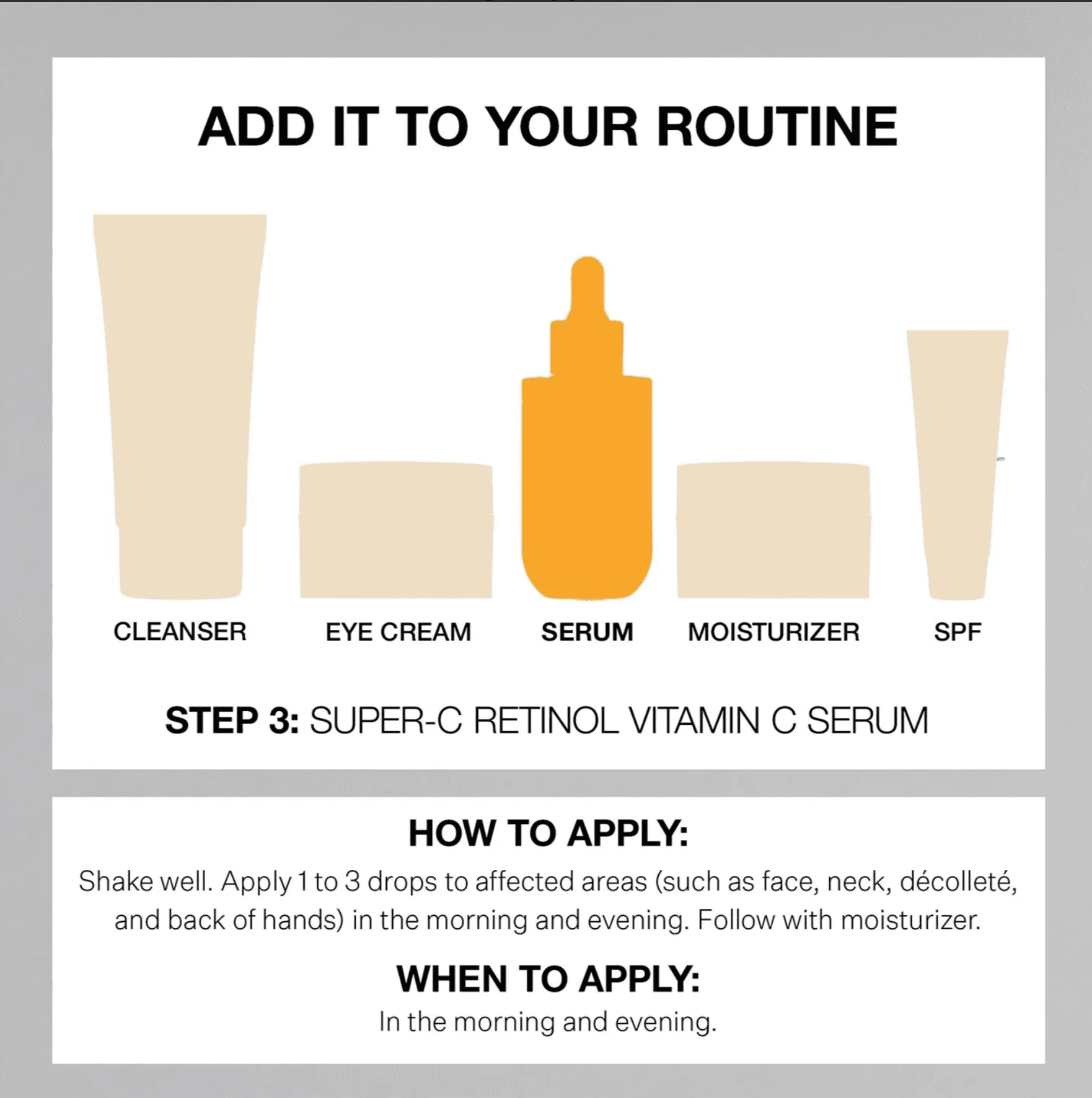 ADD IT TO YOUR ROUTINE

CLEANSER

EYE CREAM

SERUM

MOISTURIZER

SPF

STEP 3: SUPER-C RETINOL VITAMIN C SERUM

HOW TO APPLY:

Shake well. Apply 1 to 3 drops to affected areas (such as face, neck, décolleté, and back of hands) in the morning and evening. Follow with moisturizer.

WHEN TO APPLY:

In the morning and evening.